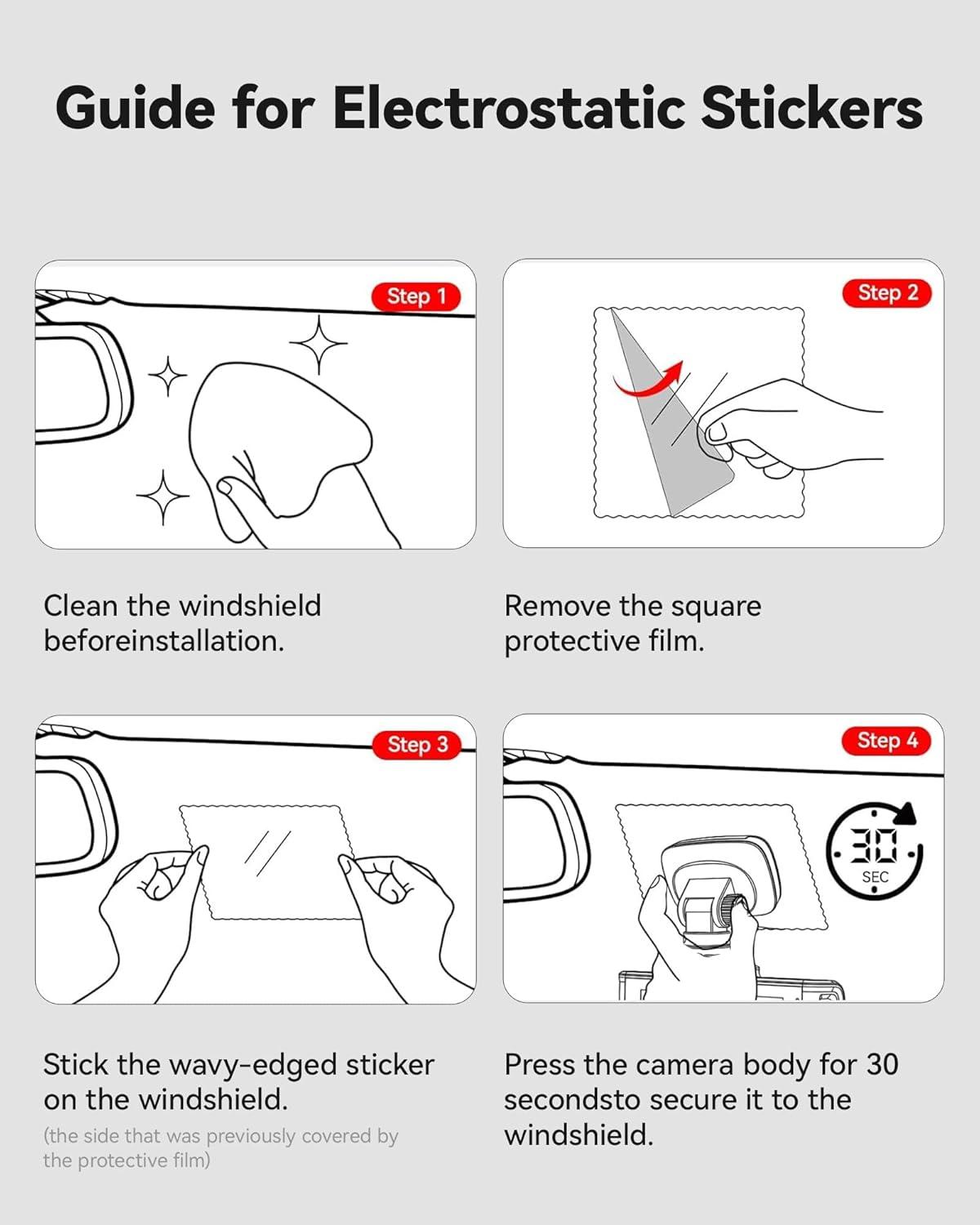 Guide for Electrostatic Stickers

Step 1

Clean the windshield beforeinstallation.

Step 2

Remove the square protective film.

Step 3

Stick the wavy-edged sticker on the windshield.
(the side that was previously covered by the protective film)

Step 4

30
SEC

Press the camera body for 30 secondsto secure it to the windshield.