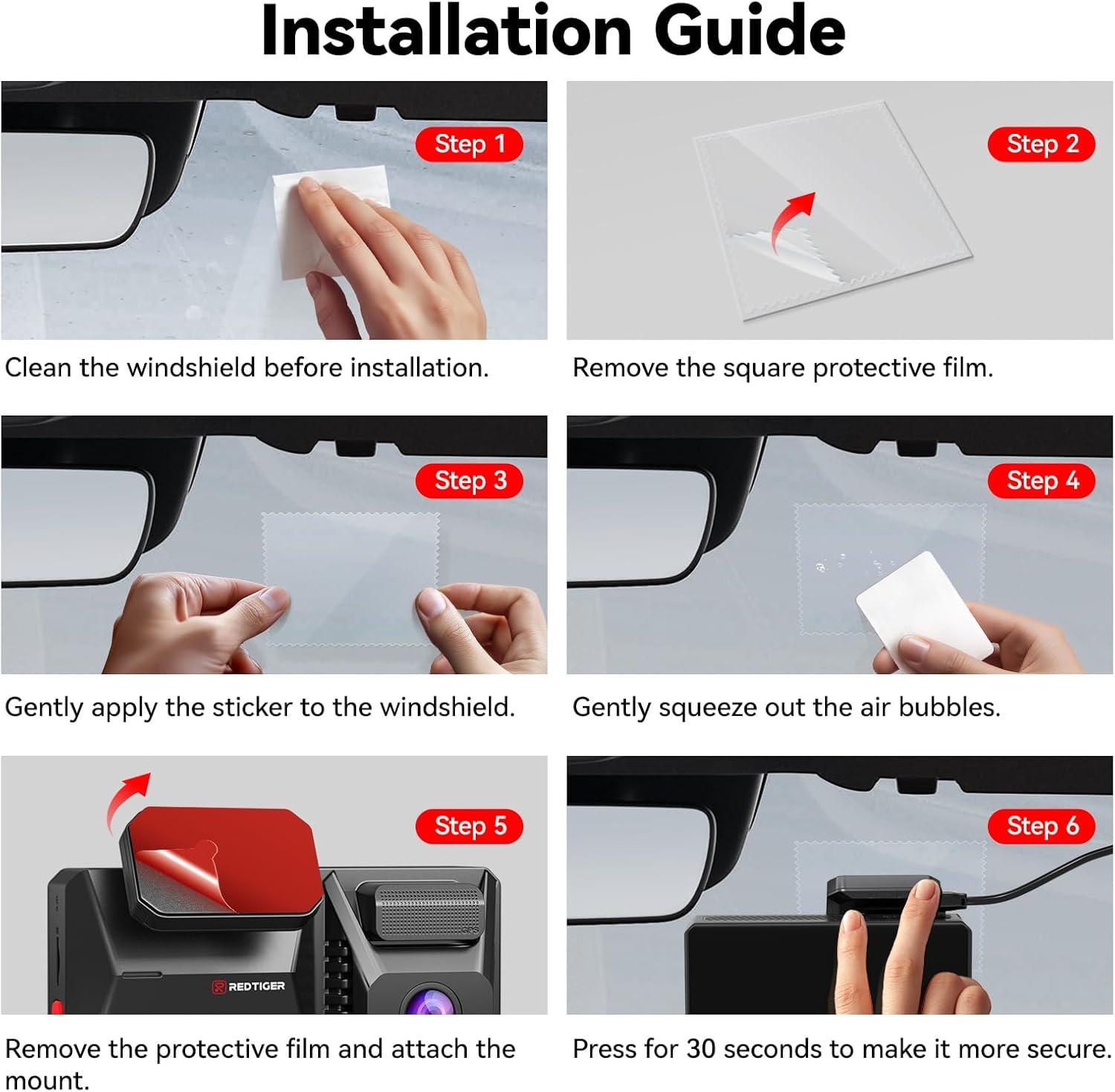 Installation Guide

Step 1

Clean the windshield before installation.

Step 2

Remove the square protective film.

Step 3

Gently apply the sticker to the windshield.

Step 4

Gently squeeze out the air bubbles.

Step 5

REDTIGER

Remove the protective film and attach the mount.

Step 6

Press for 30 seconds to make it more secure.