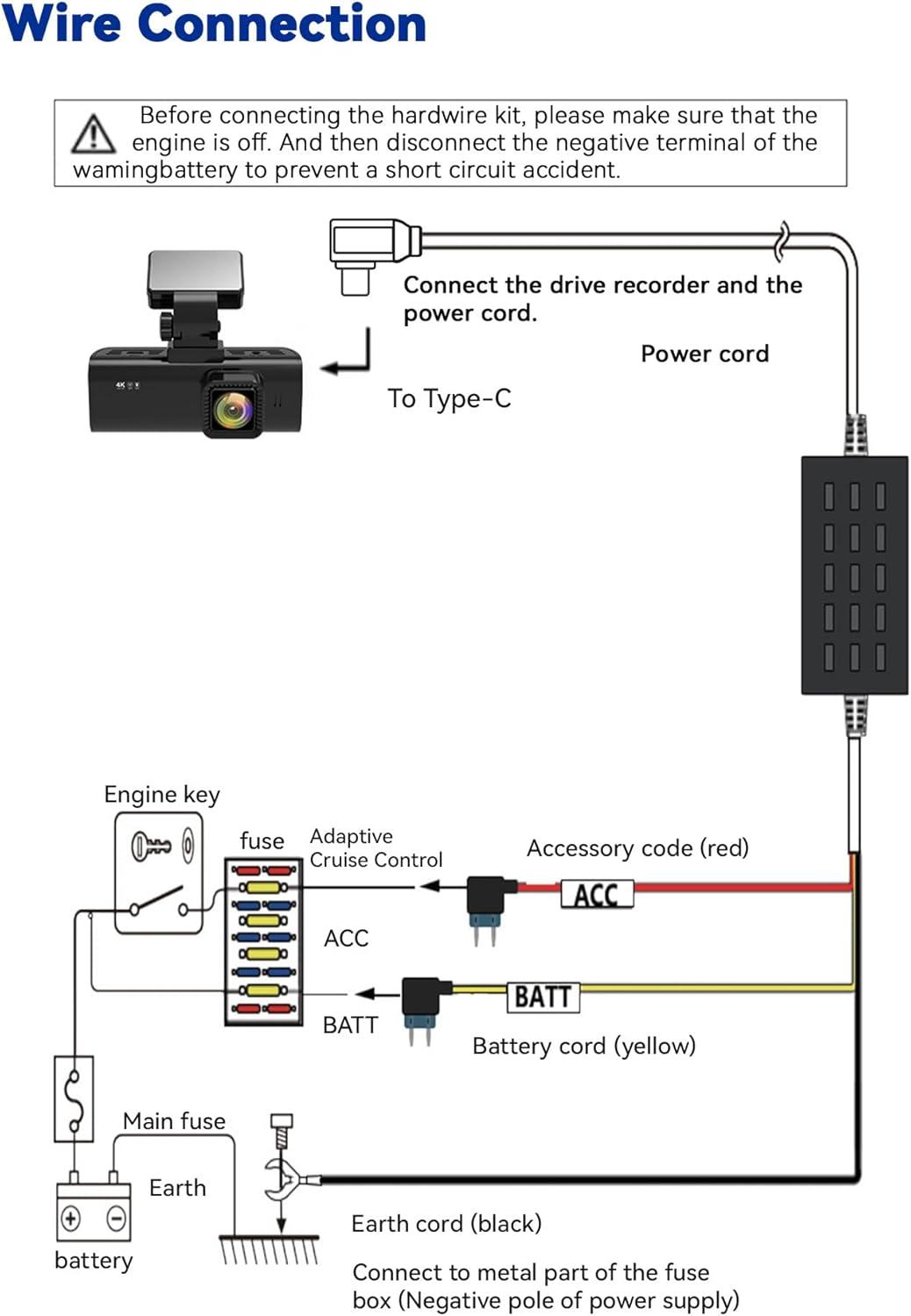 Wire Connection

Before connecting the hardwire kit, please make sure that the engine is off. And then disconnect the negative terminal of the wamingbattery to prevent a short circuit accident.

Connect the drive recorder and the power cord.

Power cord

To Type-C

4K

Engine key

fuse

Adaptive Cruise Control

Accessory code (red)

ACC

ACC

BATT

BATT

Battery cord (yellow)

Main fuse

Earth

battery

Earth cord (black)

Connect to metal part of the fuse box (Negative pole of power supply)